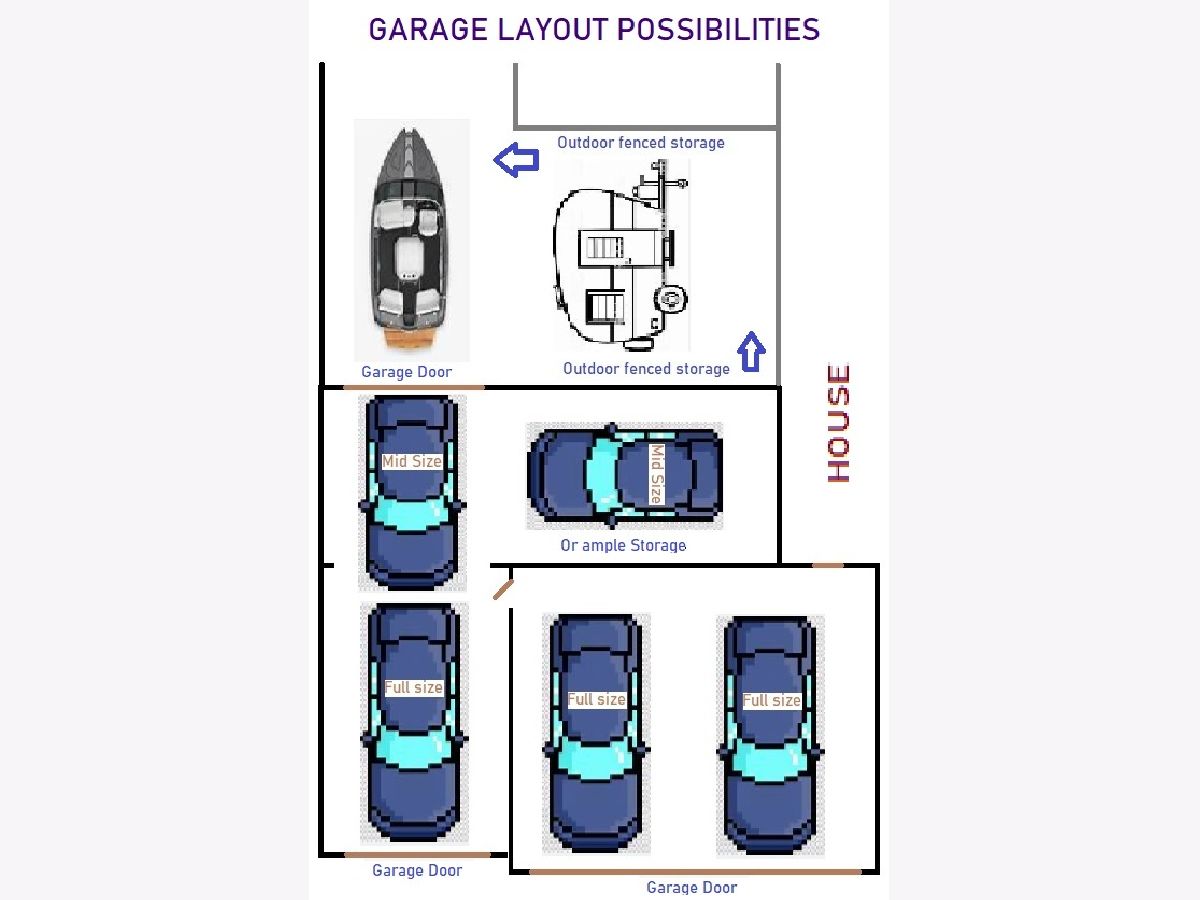 GARAGE LAYOUT POSSIBILITIES

Outdoor fenced storage

Garage Door

Outdoor fenced storage

HOUSE

Mid Size

Mid Size

Or ample Storage

Full size

Full size

Full size

Garage Door

Garage Door