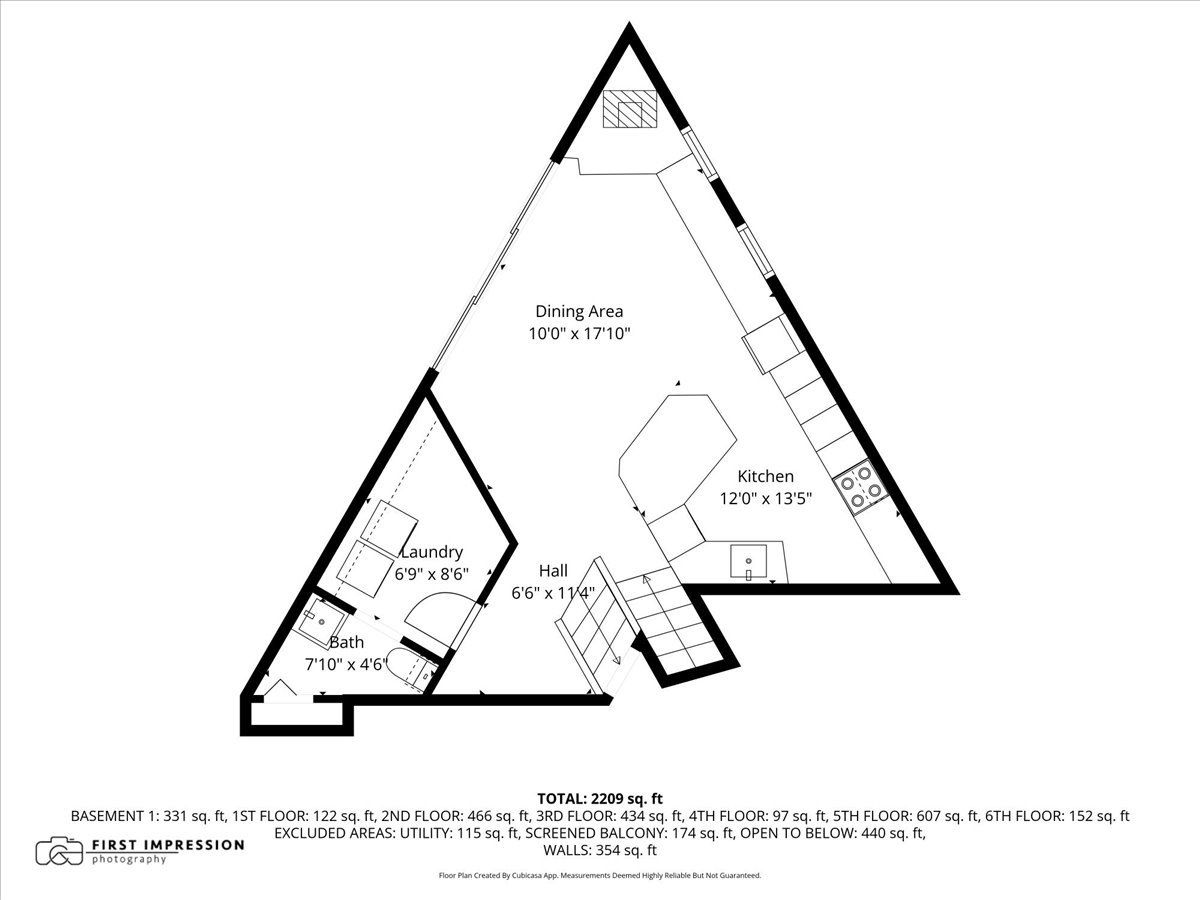 Dining Area
10'0" x 17'10"

Kitchen
12'0" x 13'5"

Laundry
6'9" x 8'6"

Hall
6'6" x 11'4"

Bath
7'10" x 4'6"

TOTAL: 2209 sq. ft
BASEMENT 1: 331 sq. ft, 1ST FLOOR: 122 sq. ft, 2ND FLOOR: 466 sq. ft, 3RD FLOOR: 434 sq. ft, 4TH FLOOR: 97 sq. ft, 5TH FLOOR: 607 sq. ft, 6TH FLOOR: 152 sq. ft
EXCLUDED AREAS: UTILITY: 115 sq. ft, SCREENED BALCONY: 174 sq. ft, OPEN TO BELOW: 440 sq. ft,
WALLS: 354 sq. ft

FIRST IMPRESSION
photography

Floor Plan Created By Cubicasa App. Measurements Deemed Highly Reliable But Not Guaranteed.